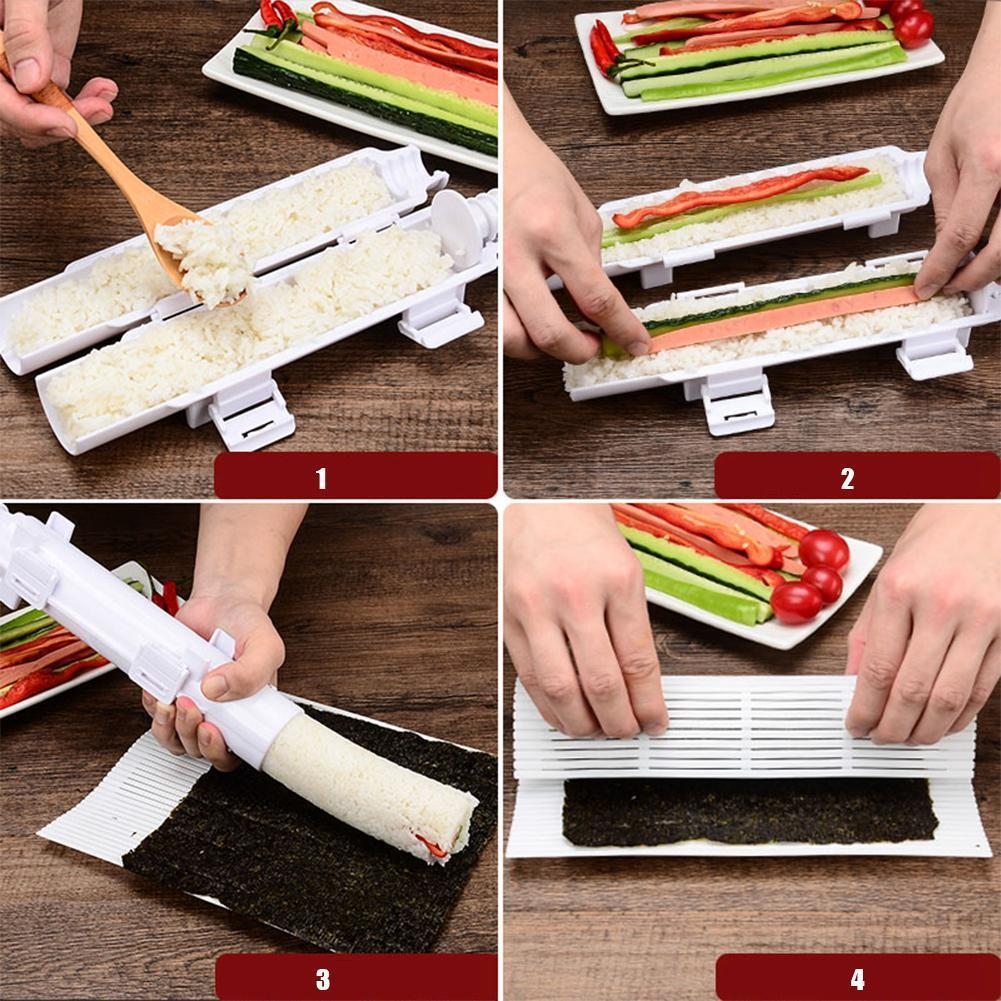 1

2

3

4